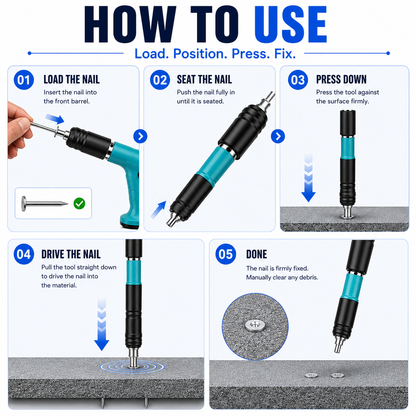 HOW TO USE

Load. Position. Press. Fix.

01 LOAD THE NAIL
Insert the nail into the front barrel.

02 SEAT THE NAIL
Push the nail fully in until it is seated.

03 PRESS DOWN
Press the tool against the surface firmly.

04 DRIVE THE NAIL
Pull the tool straight down to drive the nail into the material.

05 DONE
The nail is firmly fixed. Manually clear any debris.